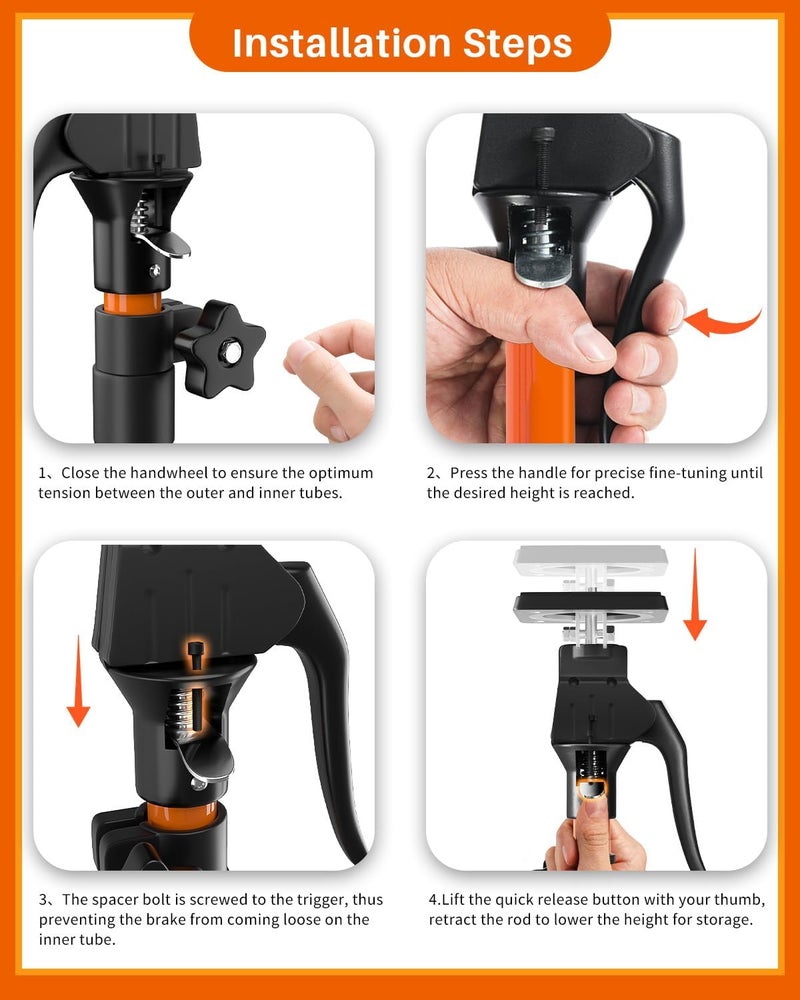 Installation Steps

1、Close the handwheel to ensure the optimum tension between the outer and inner tubes.

2、Press the handle for precise fine-tuning until the desired height is reached.

3、The spacer bolt is screwed to the trigger, thus preventing the brake from coming loose on the inner tube.

4.Lift the quick release button with your thumb, retract the rod to lower the height for storage.